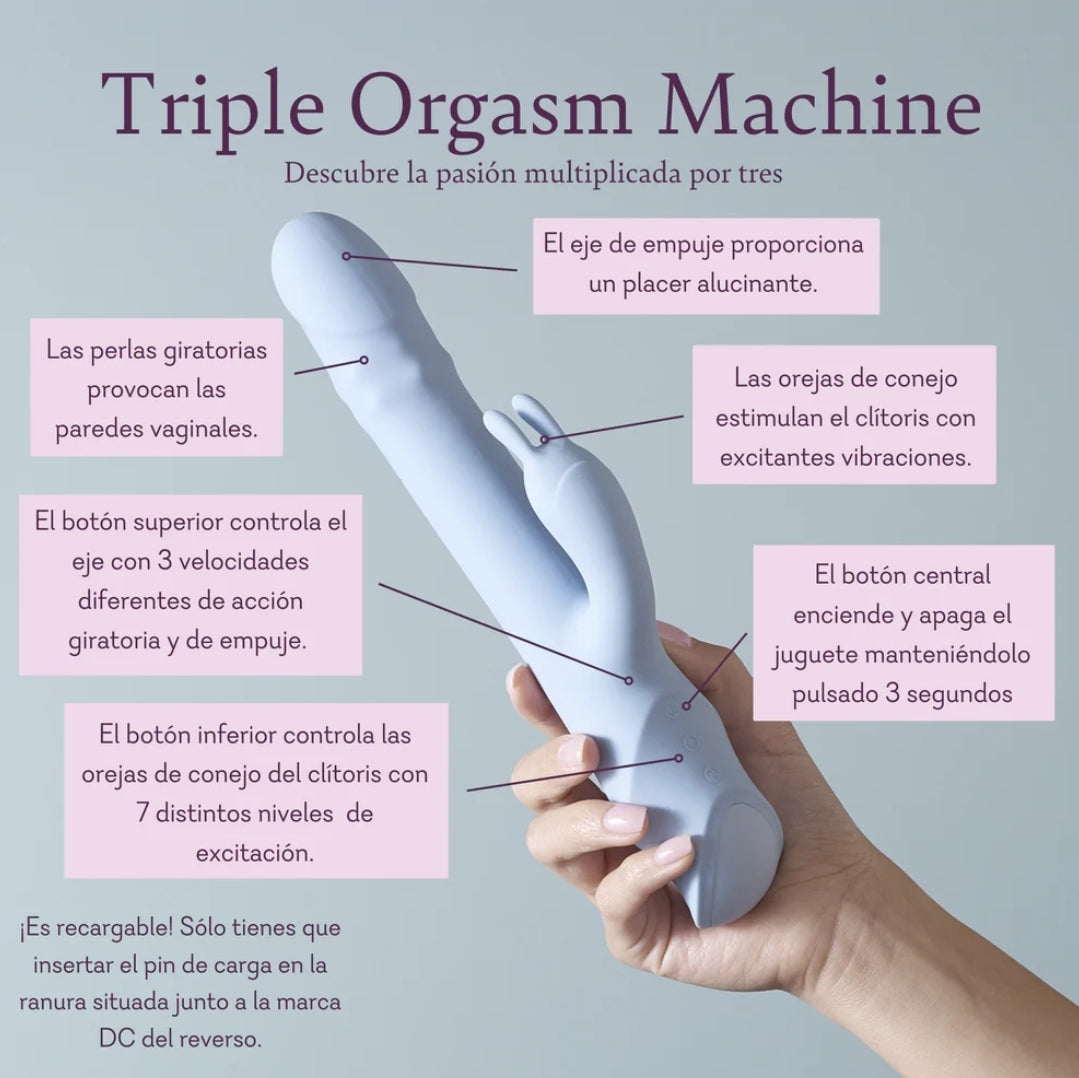 Triple Orgasm Machine
Descubre la pasión multiplicada por tres

El eje de empuje proporciona un placer alucinante.

Las perlas giratorias provocan las paredes vaginales.

Las orejas de conejo estimulan el clítoris con excitantes vibraciones.

El botón superior controla el eje con 3 velocidades diferentes de acción giratoria y de empuje.

El botón central enciende y apaga el juguete manteniéndolo pulsado 3 segundos

El botón inferior controla las orejas de conejo del clítoris con 7 distintos niveles de excitación.

¡Es recargable! Sólo tienes que insertar el pin de carga en la ranura situada junto a la marca DC del reverso.